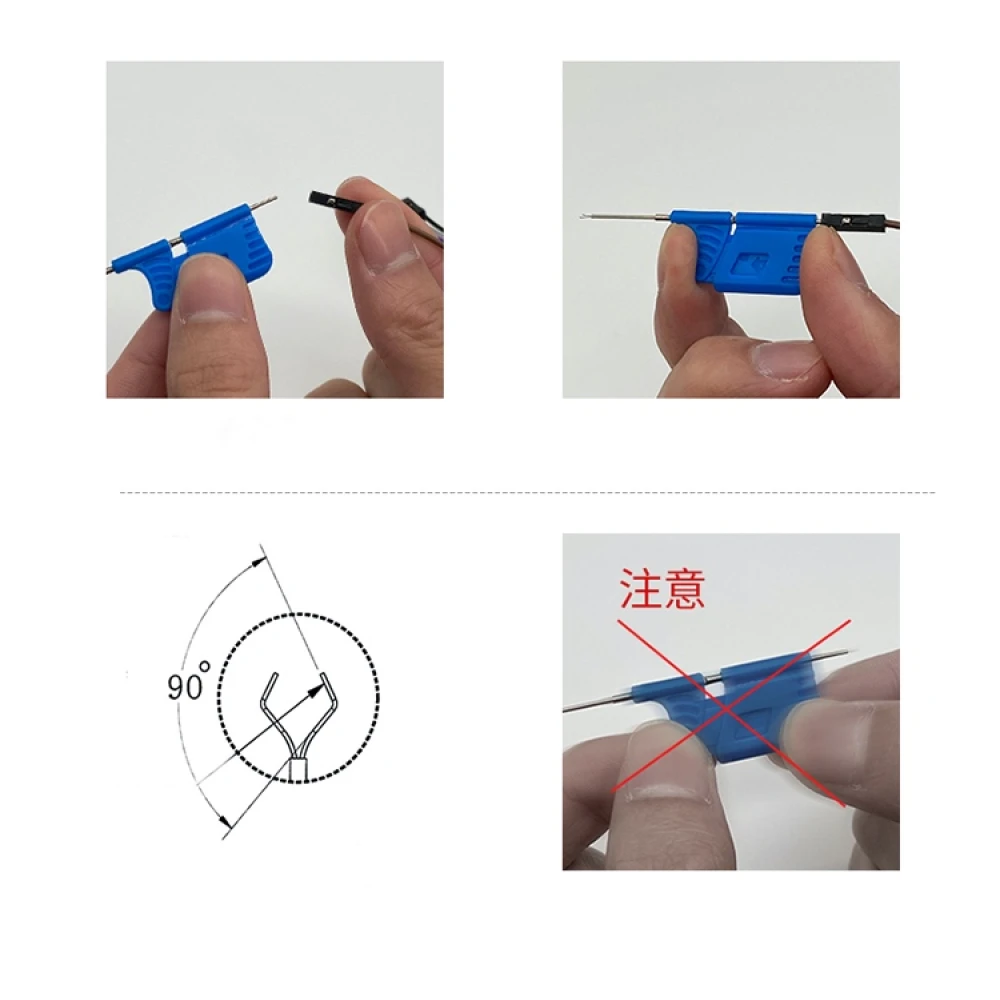 90°

注意