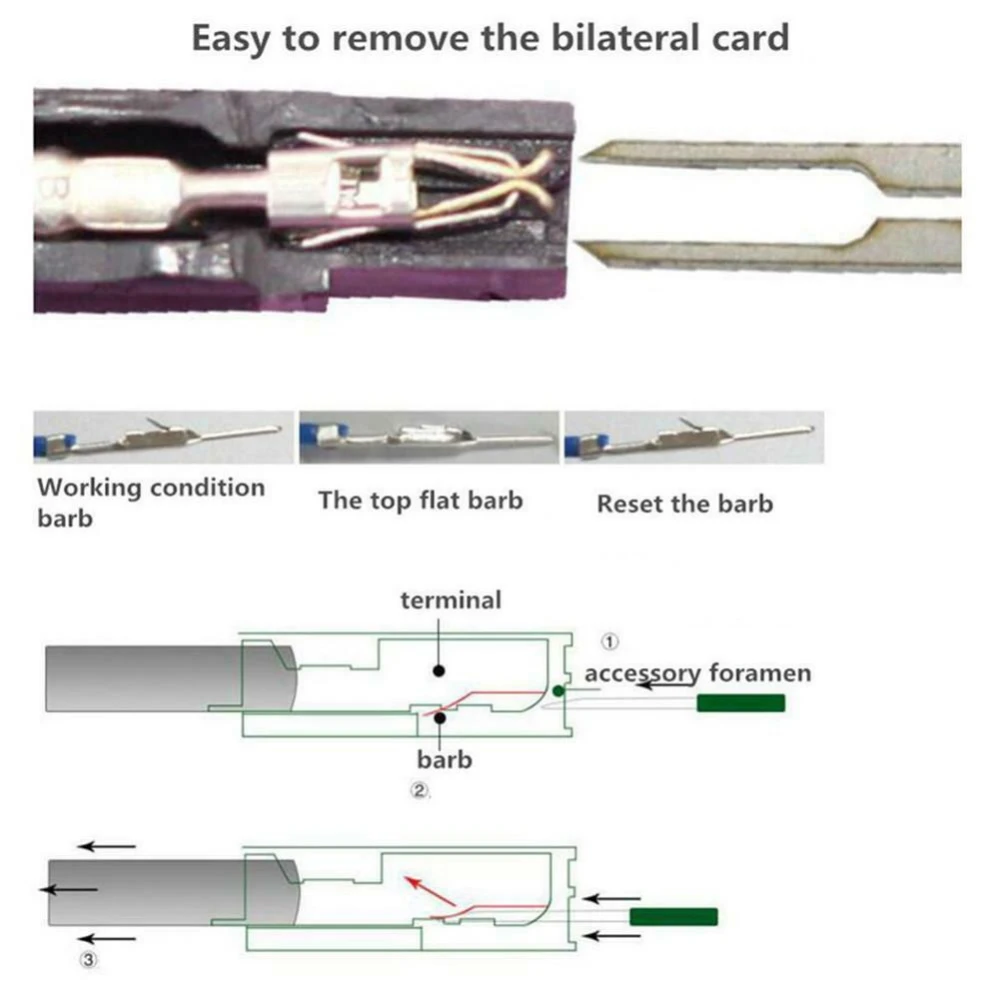 Easy to remove the bilateral card

Working condition barb

The top flat barb

Reset the barb

terminal

①

accessory foramen

barb

②

③